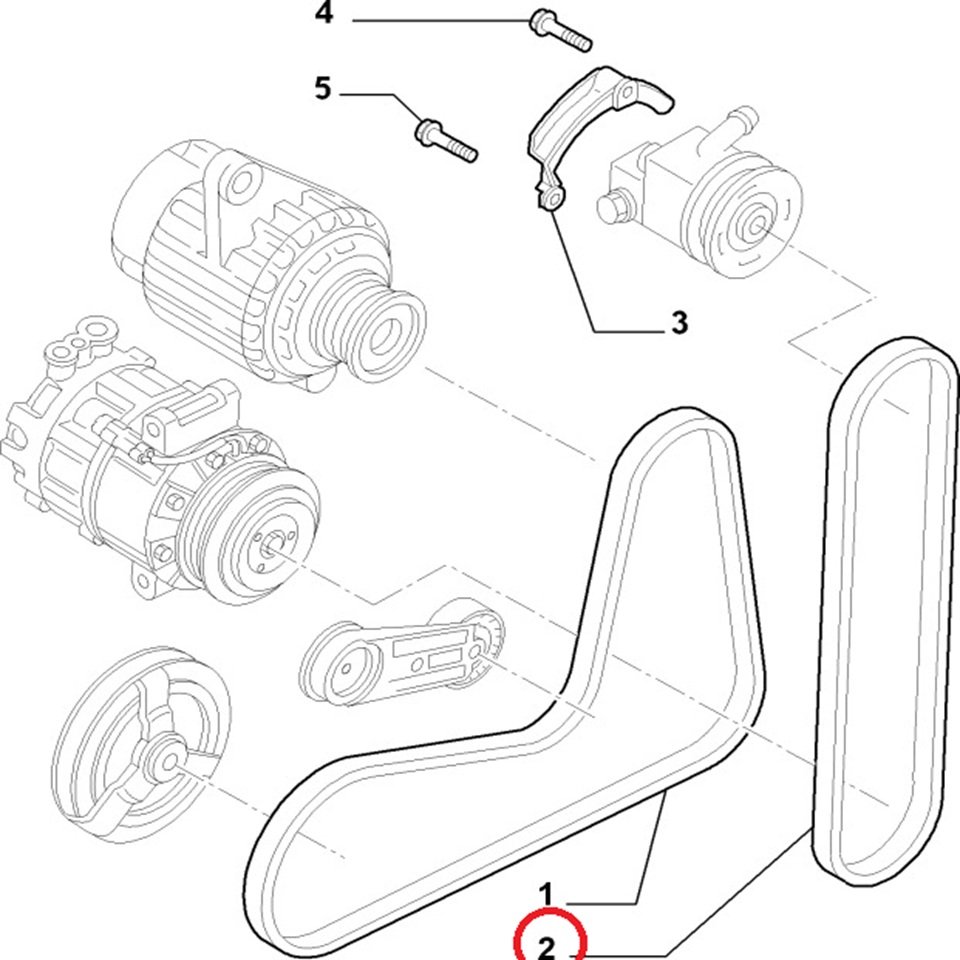 4
5
3
1
2